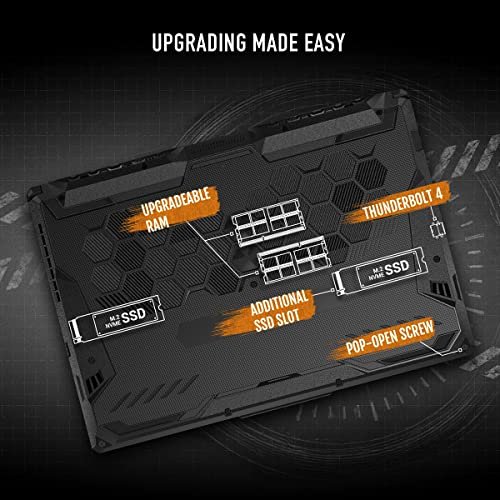 UPGRADING MADE EASY

UPGRADEABLE RAM

THUNDERBOLT 4

M.2 NVME SSD

M.2 NVME SSD

ADDITIONAL SSD SLOT

POP-OPEN SCREW