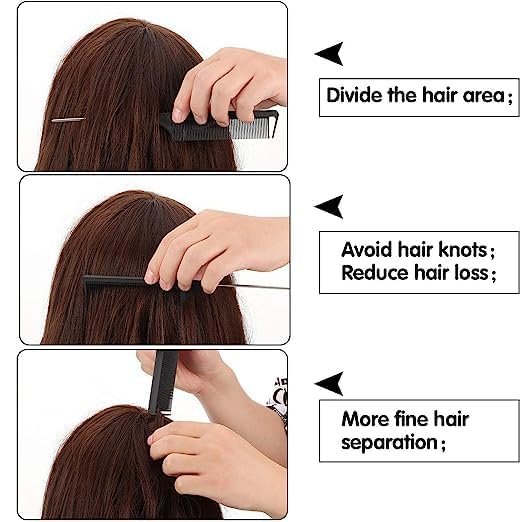 Divide the hair area;

Avoid hair knots;
Reduce hair loss;

More fine hair separation;