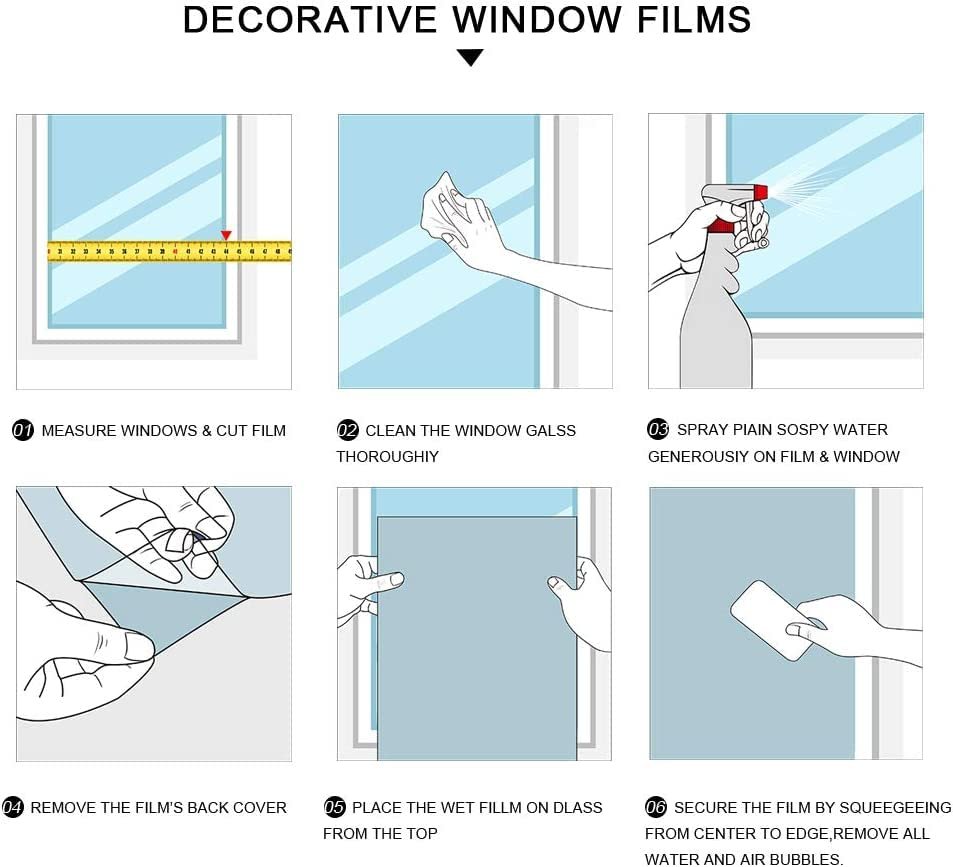 DECORATIVE WINDOW FILMS

01 MEASURE WINDOWS & CUT FILM

02 CLEAN THE WINDOW GALSS THOROUGHIY

03 SPRAY PIAIN SOSPY WATER GENEROUSIY ON FILM & WINDOW

04 REMOVE THE FILM'S BACK COVER

05 PLACE THE WET FILLM ON DLASS FROM THE TOP

06 SECURE THE FILM BY SQUEEGEEING FROM CENTER TO EDGE,REMOVE ALL WATER AND AIR BUBBLES.