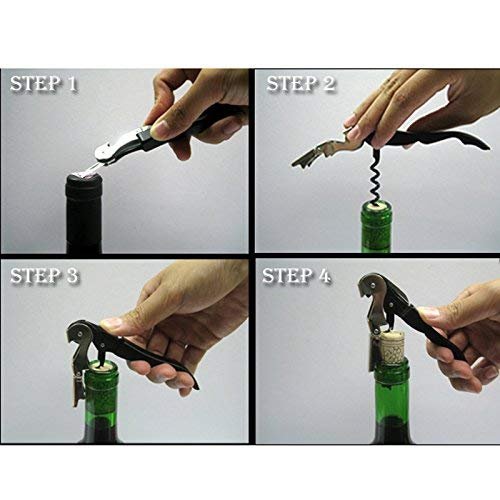 STEP 1

STEP 2

STEP 3

STEP 4