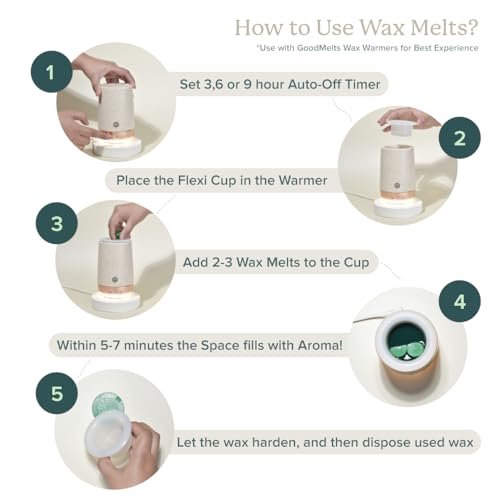 How to Use Wax Melts?
*Use with GoodMelts Wax Warmers for Best Experience

1
Set 3,6 or 9 hour Auto-Off Timer

2
Place the Flexi Cup in the Warmer

3
Add 2-3 Wax Melts to the Cup

4
Within 5-7 minutes the Space fills with Aroma!

5
Let the wax harden, and then dispose used wax