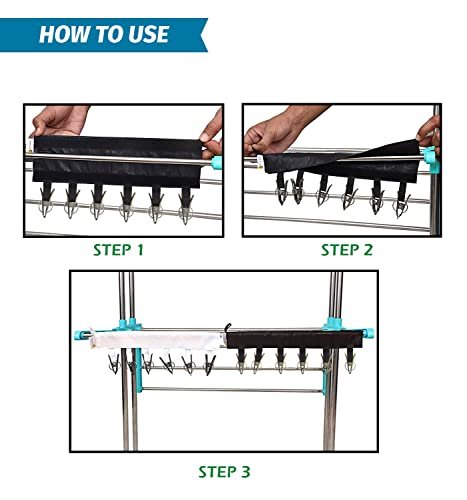 HOW TO USE

STEP 1

STEP 2

STEP 3