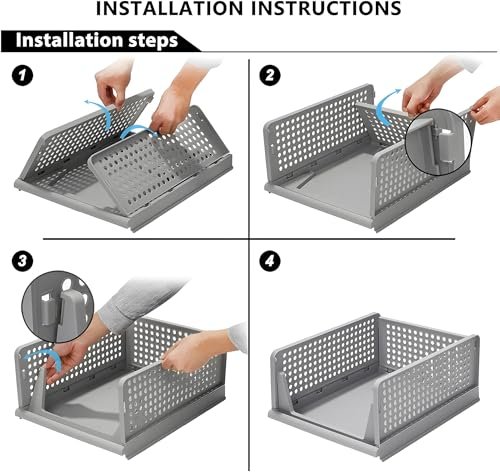 INSTALLATION INSTRUCTIONS

Installation steps

1

2

3

4