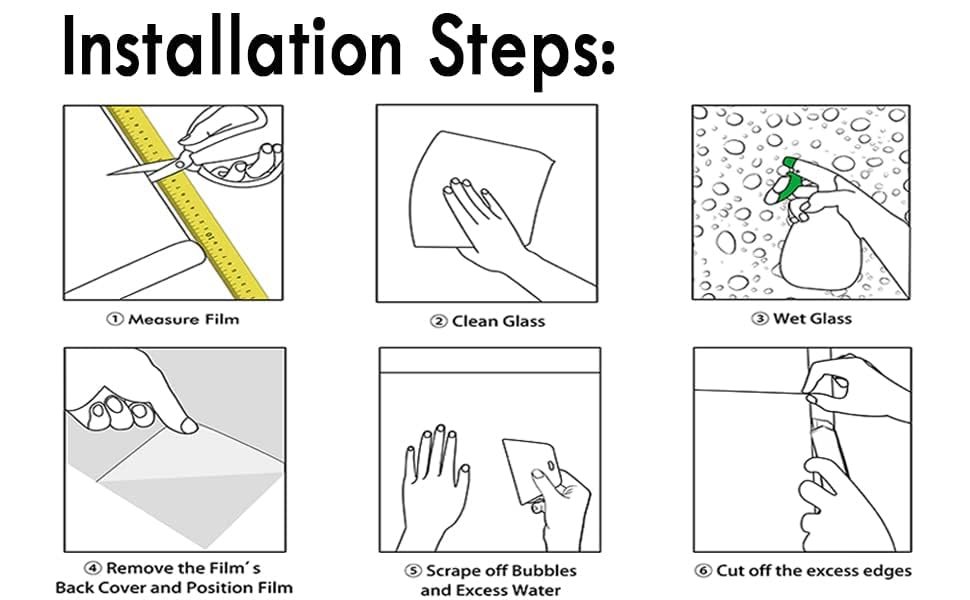 Installation Steps:

① Measure Film

② Clean Glass

③ Wet Glass

④ Remove the Film´s Back Cover and Position Film

⑤ Scrape off Bubbles and Excess Water

⑥ Cut off the excess edges