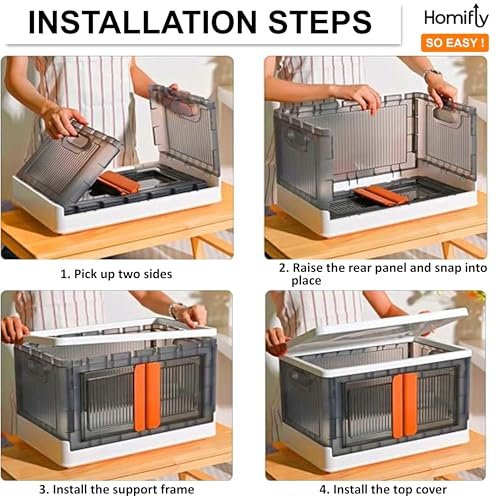 INSTALLATION STEPS

Homifly

SO EASY !

1. Pick up two sides

2. Raise the rear panel and snap into place

3. Install the support frame

4. Install the top cover