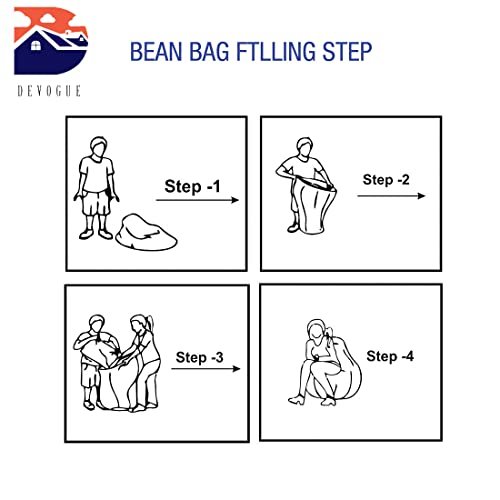 DEVOGUE

BEAN BAG FTLLING STEP

Step -1

Step -2

Step -3

Step -4