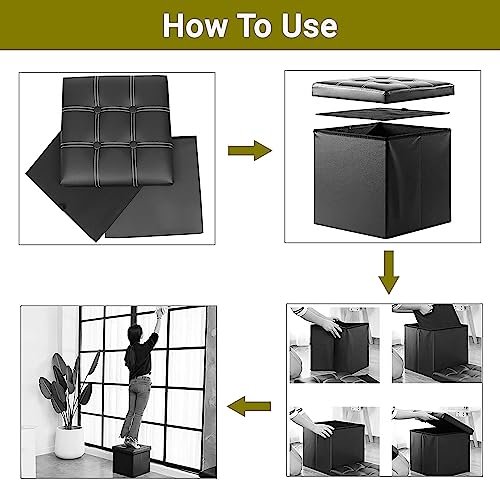 How To Use