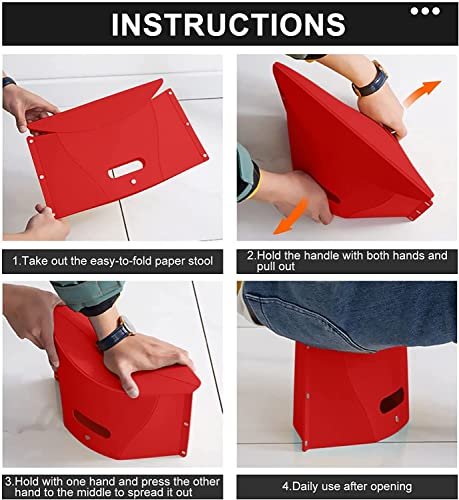 INSTRUCTIONS

1.Take out the easy-to-fold paper stool

2.Hold the handle with both hands and pull out

3.Hold with one hand and press the other hand to the middle to spread it out

4.Daily use after opening