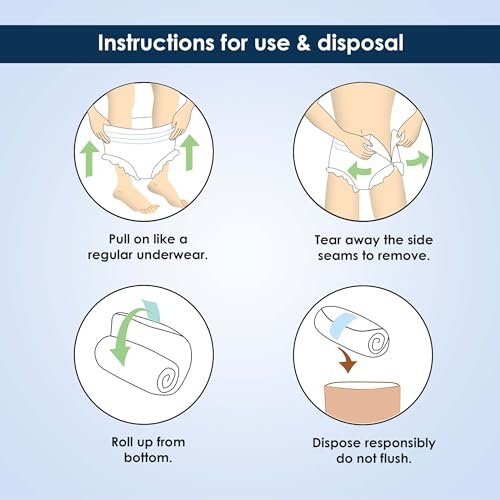 Instructions for use & disposal

Pull on like a regular underwear.

Tear away the side seams to remove.

Roll up from bottom.

Dispose responsibly do not flush.