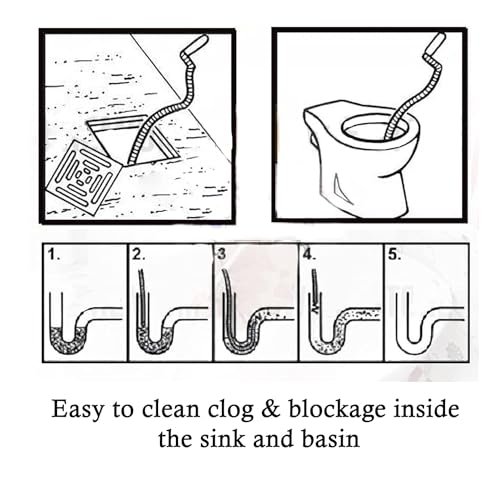 1.

2.

3

4.

5.

Easy to clean clog & blockage inside the sink and basin