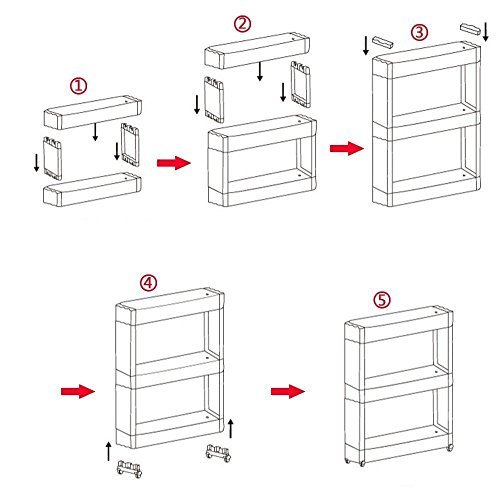 ①

②

③

④

⑤