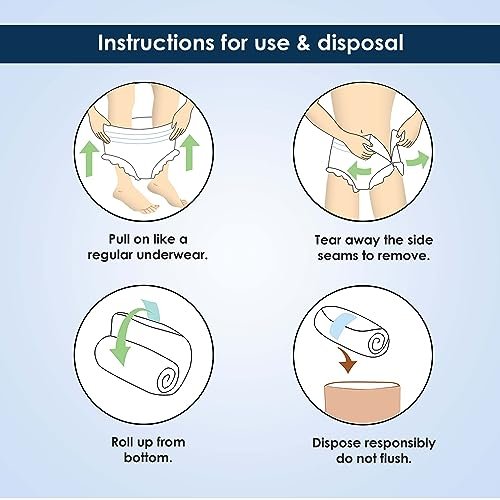 Instructions for use & disposal

Pull on like a regular underwear.

Tear away the side seams to remove.

Roll up from bottom.

Dispose responsibly do not flush.