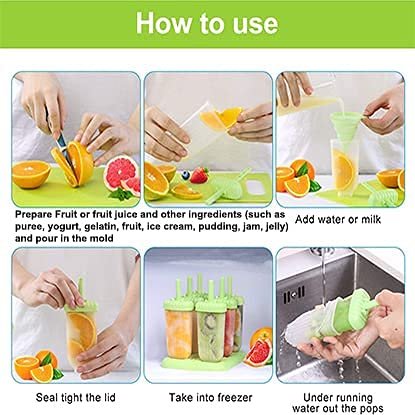 How to use

Prepare Fruit or fruit juice and other ingredients (such as puree, yogurt, gelatin, fruit, ice cream, pudding, jam, jelly) and pour in the mold

Add water or milk

Seal tight the lid

Take into freezer

Under running water out the pops