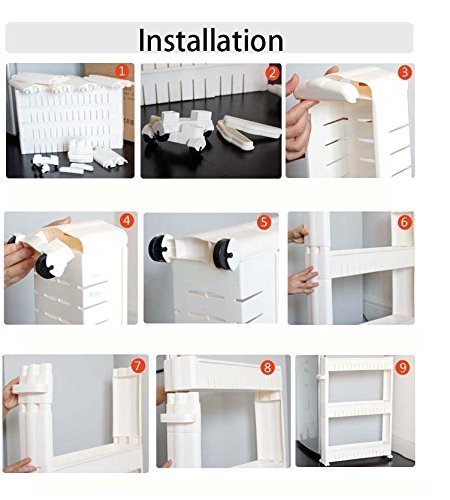 Installation

1

2

3

4

5

6

7

8

9