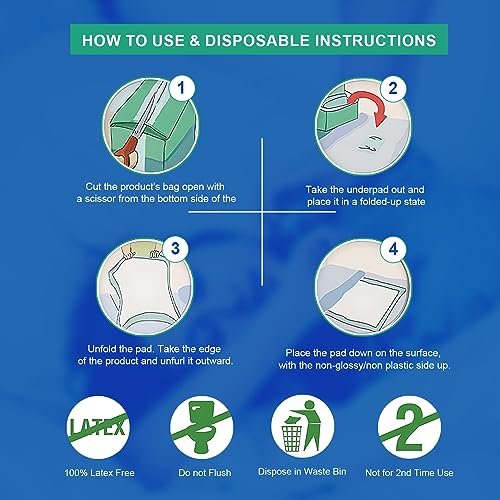 HOW TO USE & DISPOSABLE INSTRUCTIONS

1

Cut the product's bag open with a scissor from the bottom side of the

2

Take the underpad out and place it in a folded-up state

3

Unfold the pad. Take the edge of the product and unfurl it outward.

4

Place the pad down on the surface, with the non-glossy/non plastic side up.

LATEX

100% Latex Free

Do not Flush

Dispose in Waste Bin

2

Not for 2nd Time Use