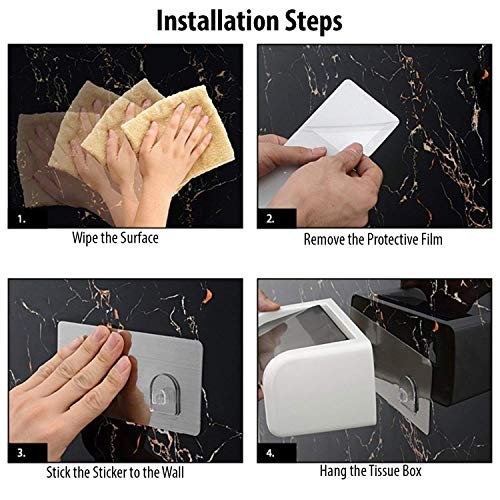 Installation Steps

1.

Wipe the Surface

2.

Remove the Protective Film

3.

Stick the Sticker to the Wall

4.

Hang the Tissue Box