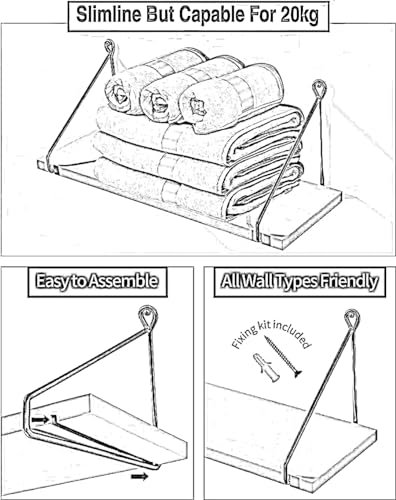 Slimline But Capable For 20kg

Easy to Assemble

All Wall Types Friendly

Fixing kit included