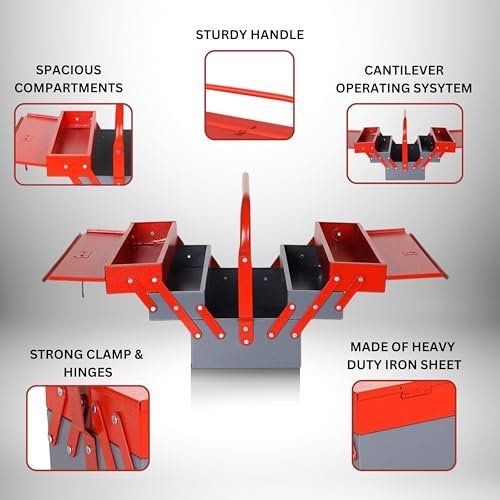 STURDY HANDLE

SPACIOUS COMPARTMENTS

CANTILEVER OPERATING SYSYTEM

STRONG CLAMP & HINGES

MADE OF HEAVY DUTY IRON SHEET