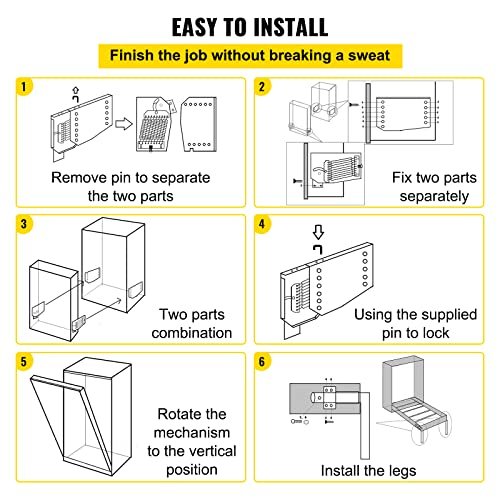 EASY TO INSTALL

Finish the job without breaking a sweat

1

Remove pin to separate the two parts

2

Fix two parts separately

3

Two parts combination

4

Using the supplied pin to lock

5

Rotate the mechanism to the vertical position

6

Install the legs