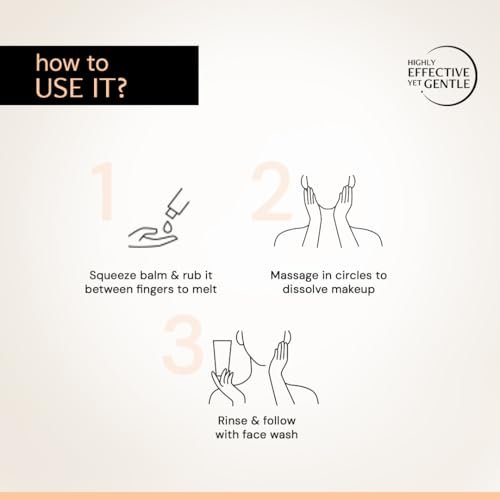 how to
USE IT?

HIGHLY
EFFECTIVE
YET GENTLE

1

Squeeze balm & rub it between fingers to melt

2

Massage in circles to dissolve makeup

3

Rinse & follow with face wash