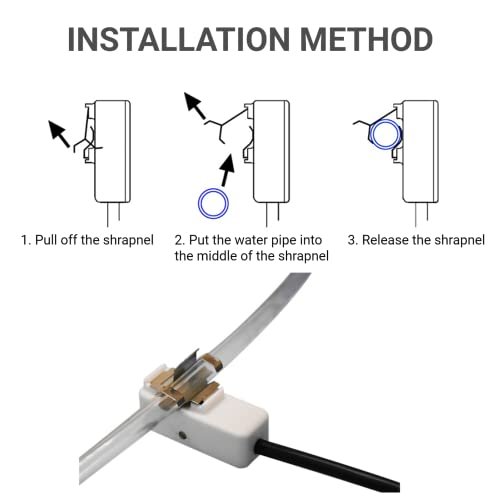 INSTALLATION METHOD

1. Pull off the shrapnel

2. Put the water pipe into the middle of the shrapnel

3. Release the shrapnel