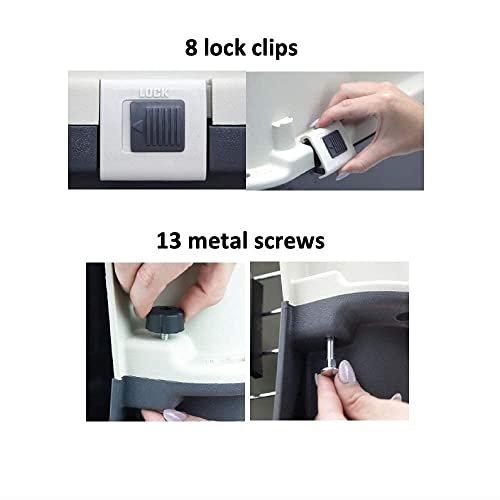 8 lock clips

LOCK

13 metal screws