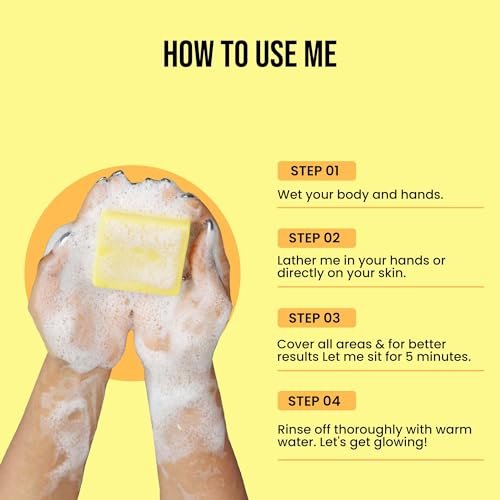 HOW TO USE ME

STEP 01

Wet your body and hands.

STEP 02

Lather me in your hands or directly on your skin.

STEP 03

Cover all areas & for better results Let me sit for 5 minutes.

STEP 04

Rinse off thoroughly with warm water. Let's get glowing!