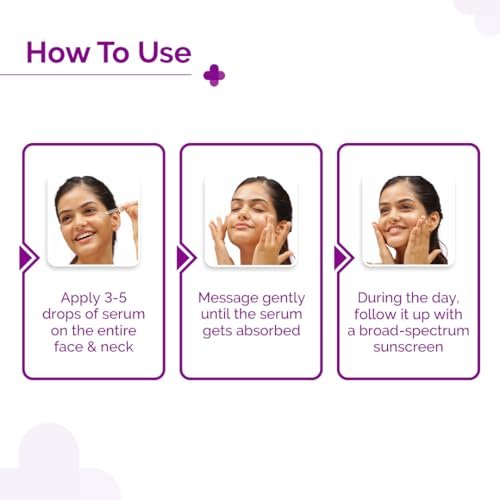 How To Use

Apply 3-5 drops of serum on the entire face & neck

Message gently until the serum gets absorbed

During the day, follow it up with a broad-spectrum sunscreen