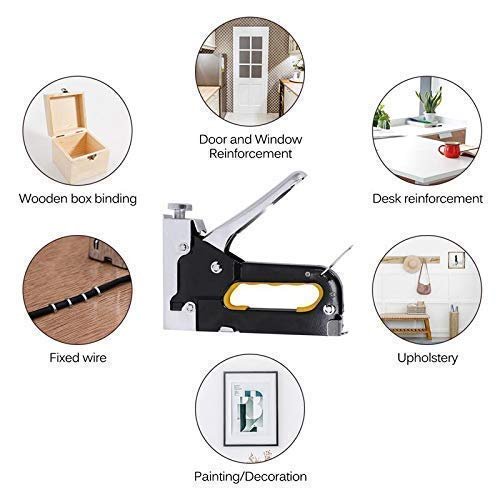 Door and Window Reinforcement

Wooden box binding

Desk reinforcement

Fixed wire

Upholstery

Painting/Decoration