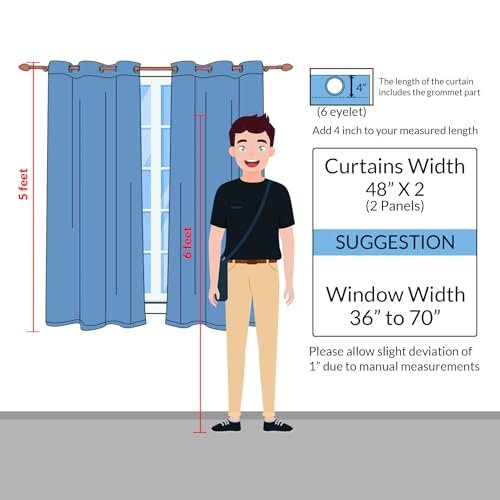 5 feet

6 feet

4"

The length of the curtain includes the grommet part

(6 eyelet)

Add 4 inch to your measured length

Curtains Width
48" X 2
(2 Panels)

SUGGESTION

Window Width
36" to 70"

Please allow slight deviation of 1" due to manual measurements