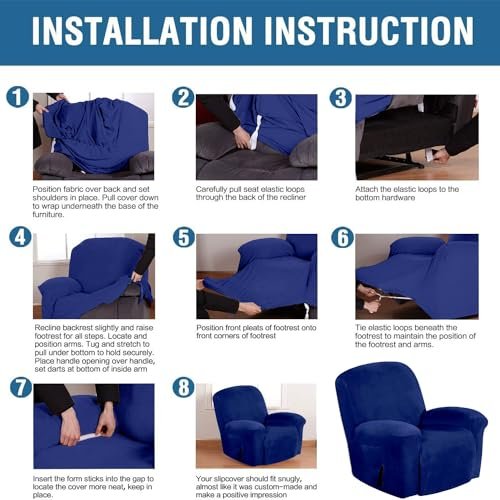 INSTALLATION INSTRUCTION

1
Position fabric over back and set shoulders in place. Pull cover down to wrap underneath the base of the furniture.

2
Carefully pull seat elastic loops through the back of the recliner

3
Attach the elastic loops to the bottom hardware

4
Recline backrest slightly and raise footrest for all steps. Locate and position arms. Tug and stretch to pull under bottom to hold securely. Place handle opening over handle, set darts at bottom of inside arm

5
Position front pleats of footrest onto front corners of footrest

6
Tie elastic loops beneath the footrest to maintain the position of the footrest and arms.

7
Insert the form sticks into the gap to locate the cover more neat, keep in place.

8
Your slipcover should fit snugly, almost like it was custom-made and make a positive impression