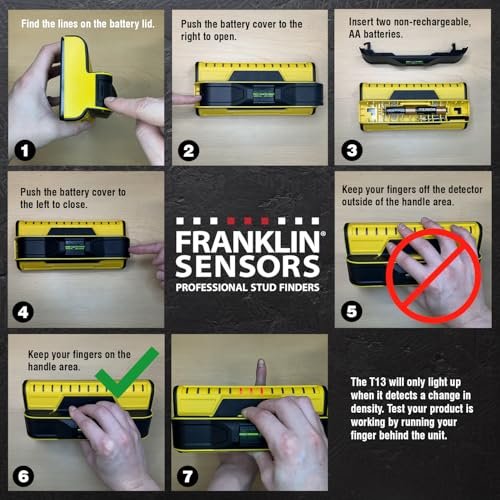 Find the lines on the battery lid.

1

Push the battery cover to the right to open.

2

Insert two non-rechargeable, AA batteries.

3

Push the battery cover to the left to close.

4

FRANKLIN® SENSORS
PROFESSIONAL STUD FINDERS

Keep your fingers off the detector outside of the handle area.

5

Keep your fingers on the handle area.

6

7

The T13 will only light up when it detects a change in density. Test your product is working by running your finger behind the unit.