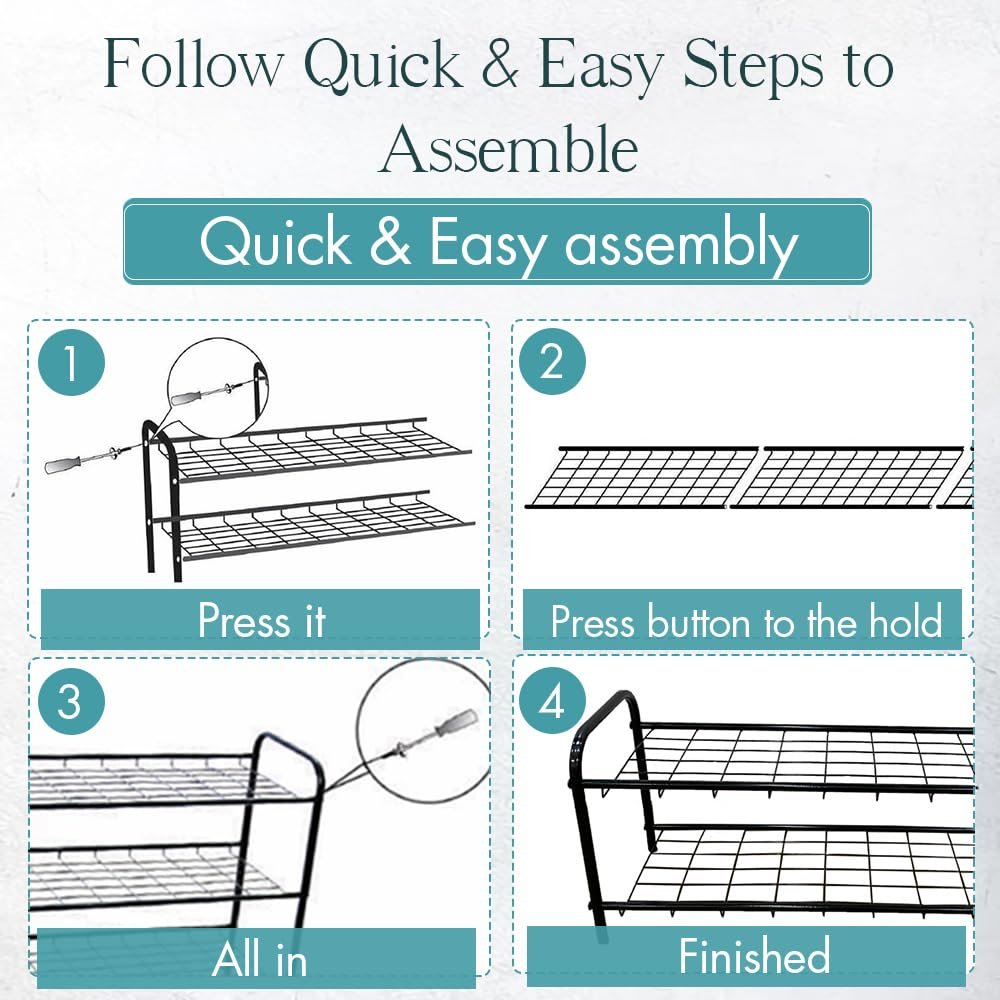 Follow Quick & Easy Steps to Assemble

Quick & Easy assembly

1

Press it

2

Press button to the hold

3

All in

4

Finished