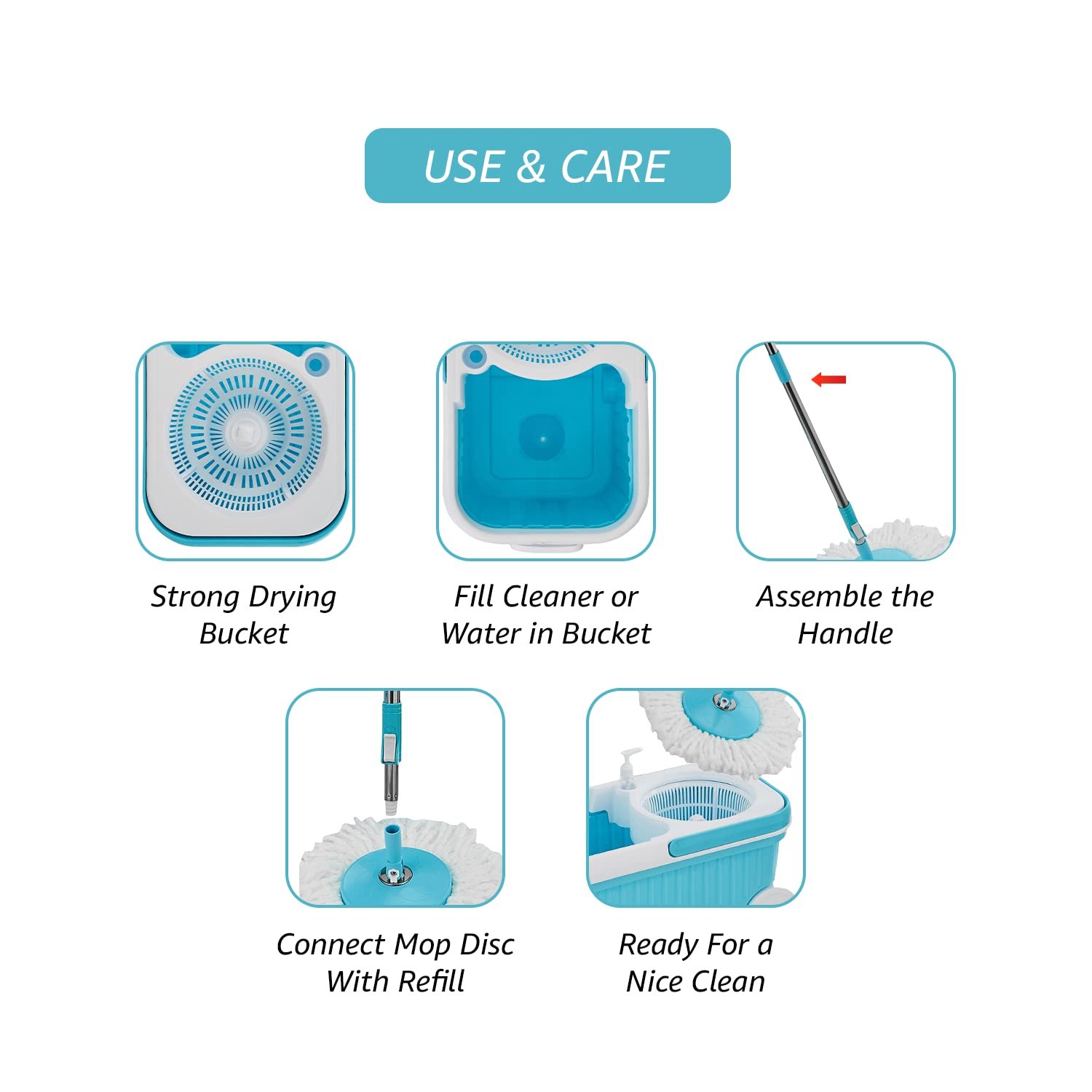 USE & CARE

Strong Drying Bucket

Fill Cleaner or Water in Bucket

Assemble the Handle

Connect Mop Disc With Refill

Ready For a Nice Clean