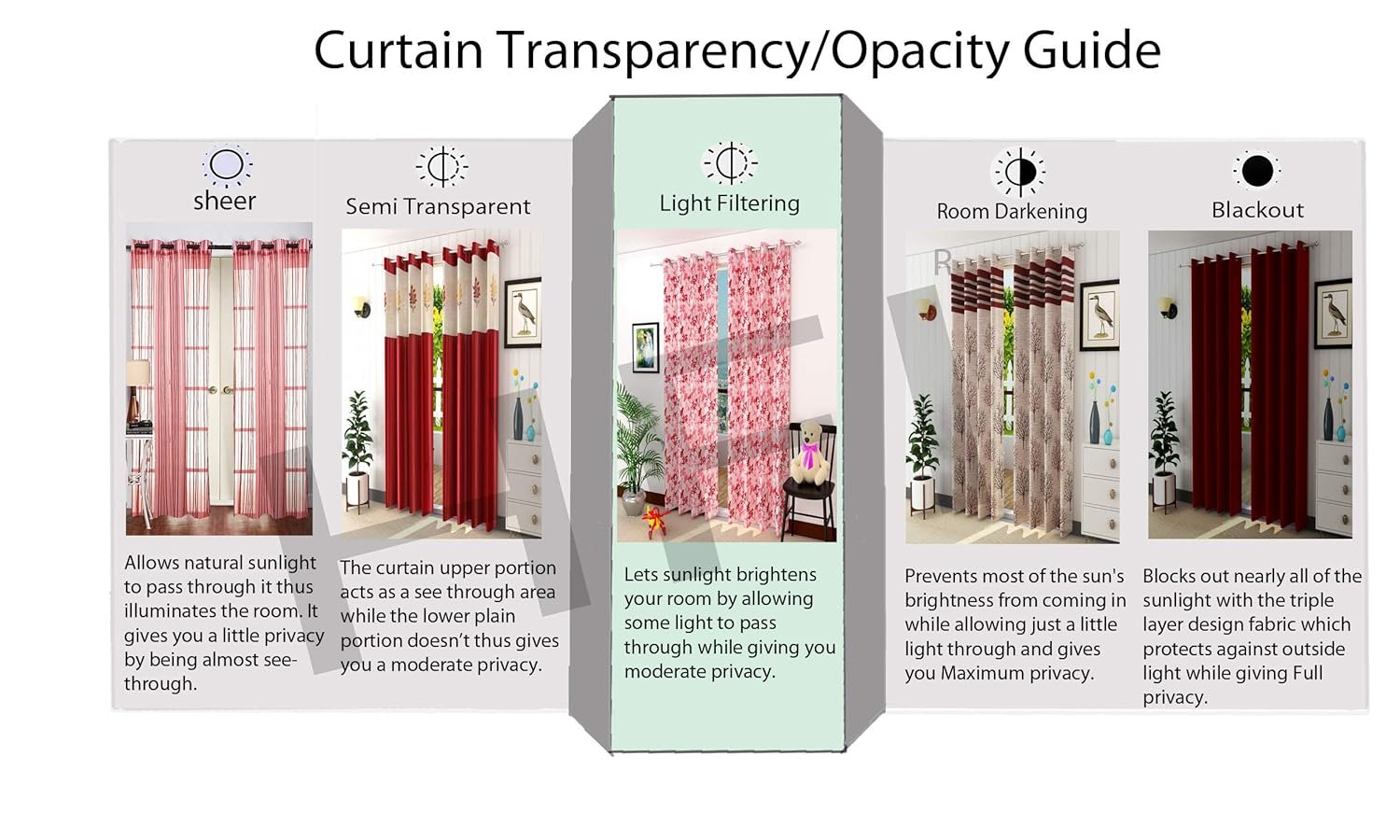 Curtain Transparency/Opacity Guide

sheer

Allows natural sunlight to pass through it thus illuminates the room. It gives you a little privacy by being almost see-through.

Semi Transparent

The curtain upper portion acts as a see through area while the lower plain portion doesn't thus gives you a moderate privacy.

Light Filtering

Lets sunlight brightens your room by allowing some light to pass through while giving you moderate privacy.

Room Darkening

Prevents most of the sun's brightness from coming in while allowing just a little light through and gives you Maximum privacy.

Blackout

Blocks out nearly all of the sunlight with the triple layer design fabric which protects against outside light while giving Full privacy.