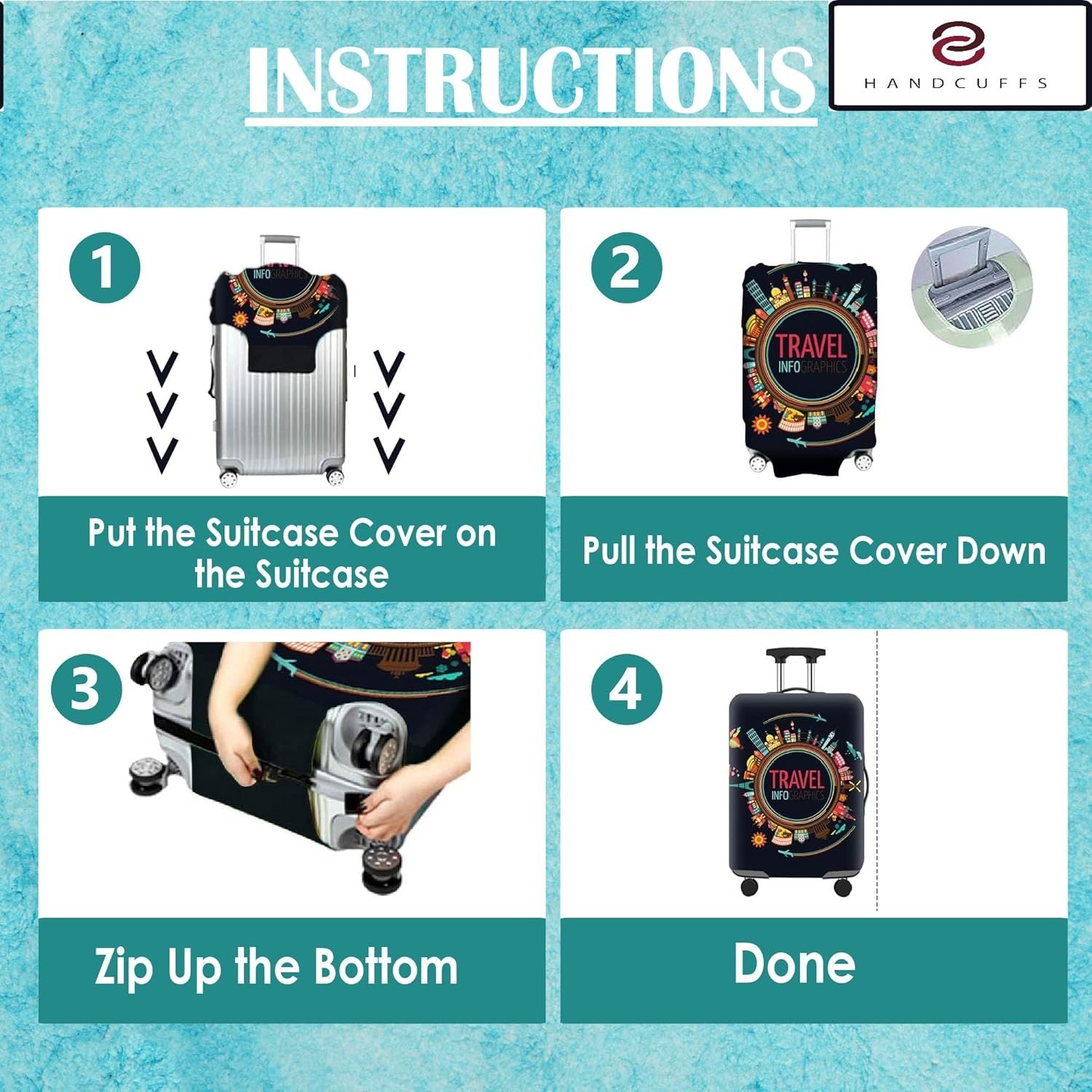 INSTRUCTIONS

HANDCUFFS

1

INFOGRAPHICS

Put the Suitcase Cover on the Suitcase

2

TRAVEL
INFOGRAPHICS

Pull the Suitcase Cover Down

3

Zip Up the Bottom

4

TRAVEL
INFOGRAPHICS

Done