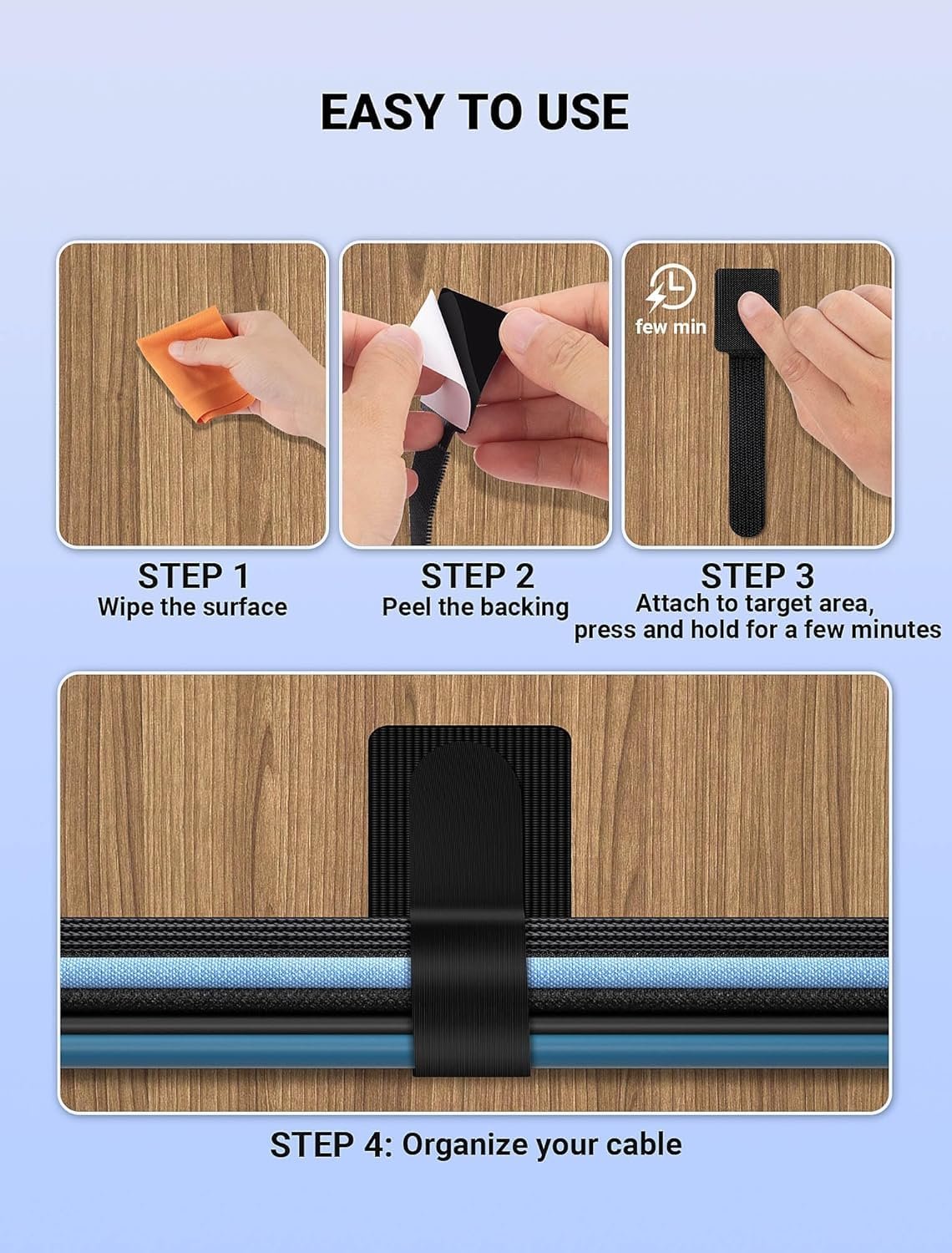 EASY TO USE

few min

STEP 1
Wipe the surface

STEP 2
Peel the backing

STEP 3
Attach to target area, press and hold for a few minutes

STEP 4: Organize your cable