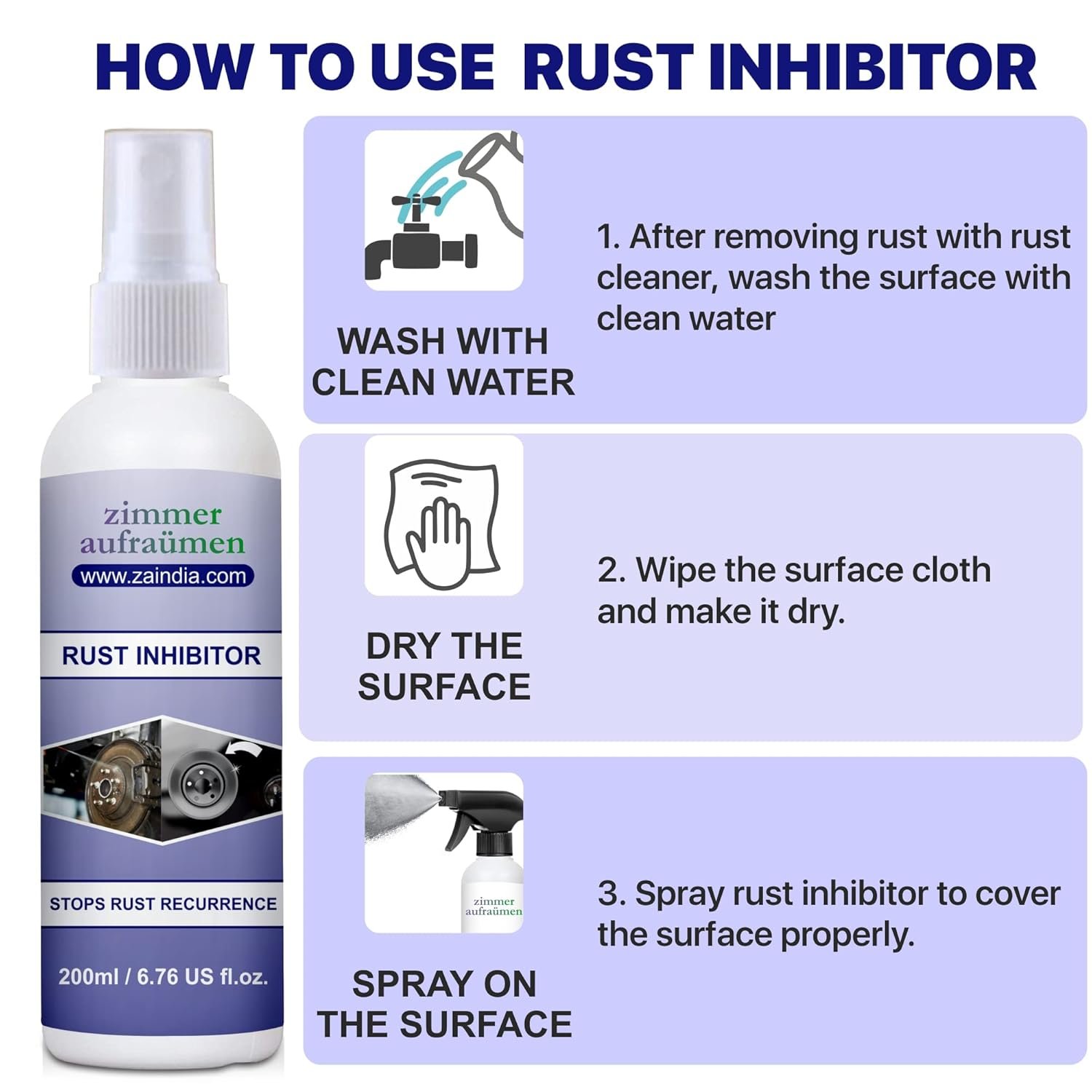 HOW TO USE RUST INHIBITOR

zimmer aufraümen
www.zaindia.com
RUST INHIBITOR
STOPS RUST RECURRENCE
200ml / 6.76 US fl.oz.

WASH WITH CLEAN WATER

1. After removing rust with rust cleaner, wash the surface with clean water

DRY THE SURFACE

2. Wipe the surface cloth and make it dry.

zimmer aufraümen

SPRAY ON THE SURFACE

3. Spray rust inhibitor to cover the surface properly.