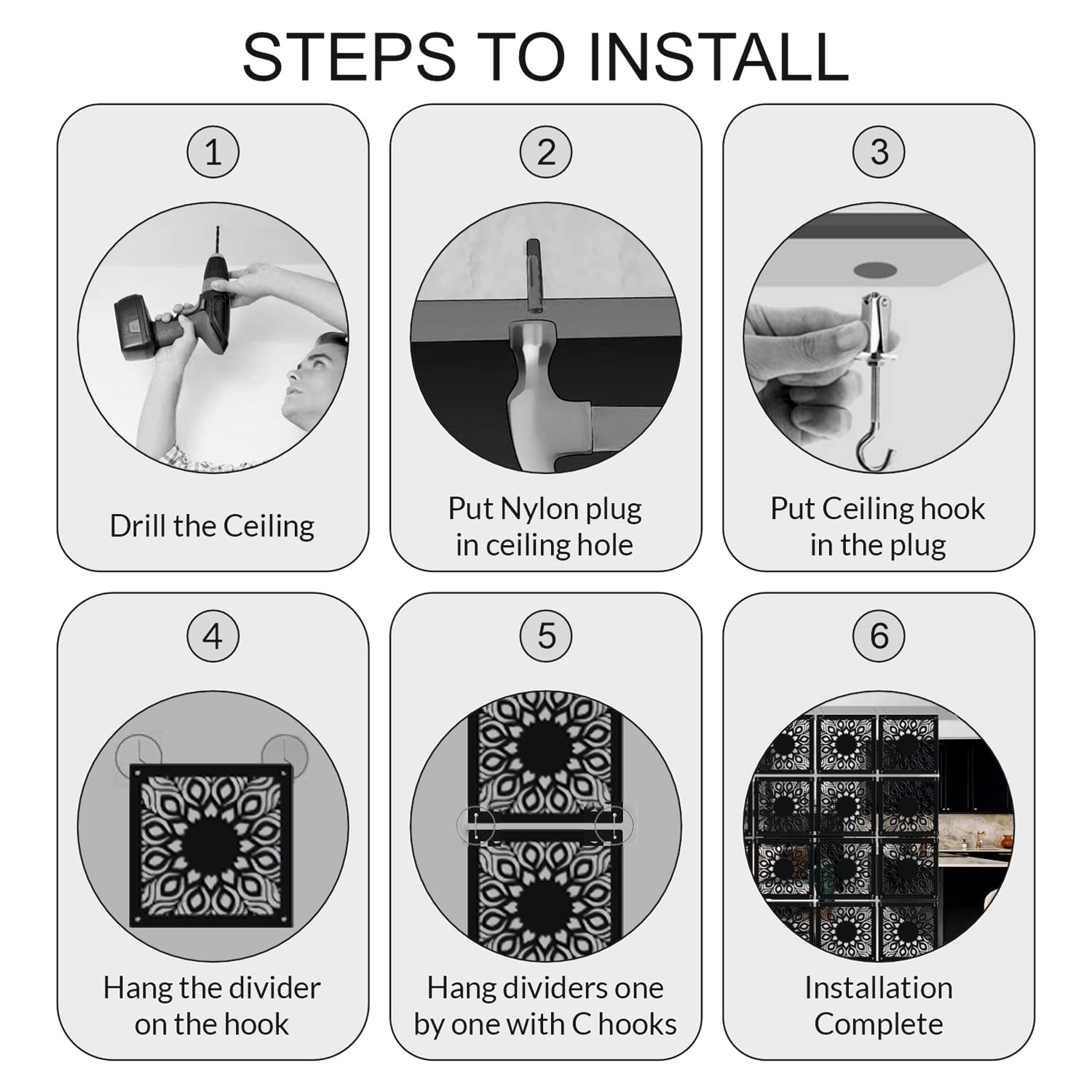 STEPS TO INSTALL

1

Drill the Ceiling

2

Put Nylon plug in ceiling hole

3

Put Ceiling hook in the plug

4

Hang the divider on the hook

5

Hang dividers one by one with C hooks

6

Installation Complete