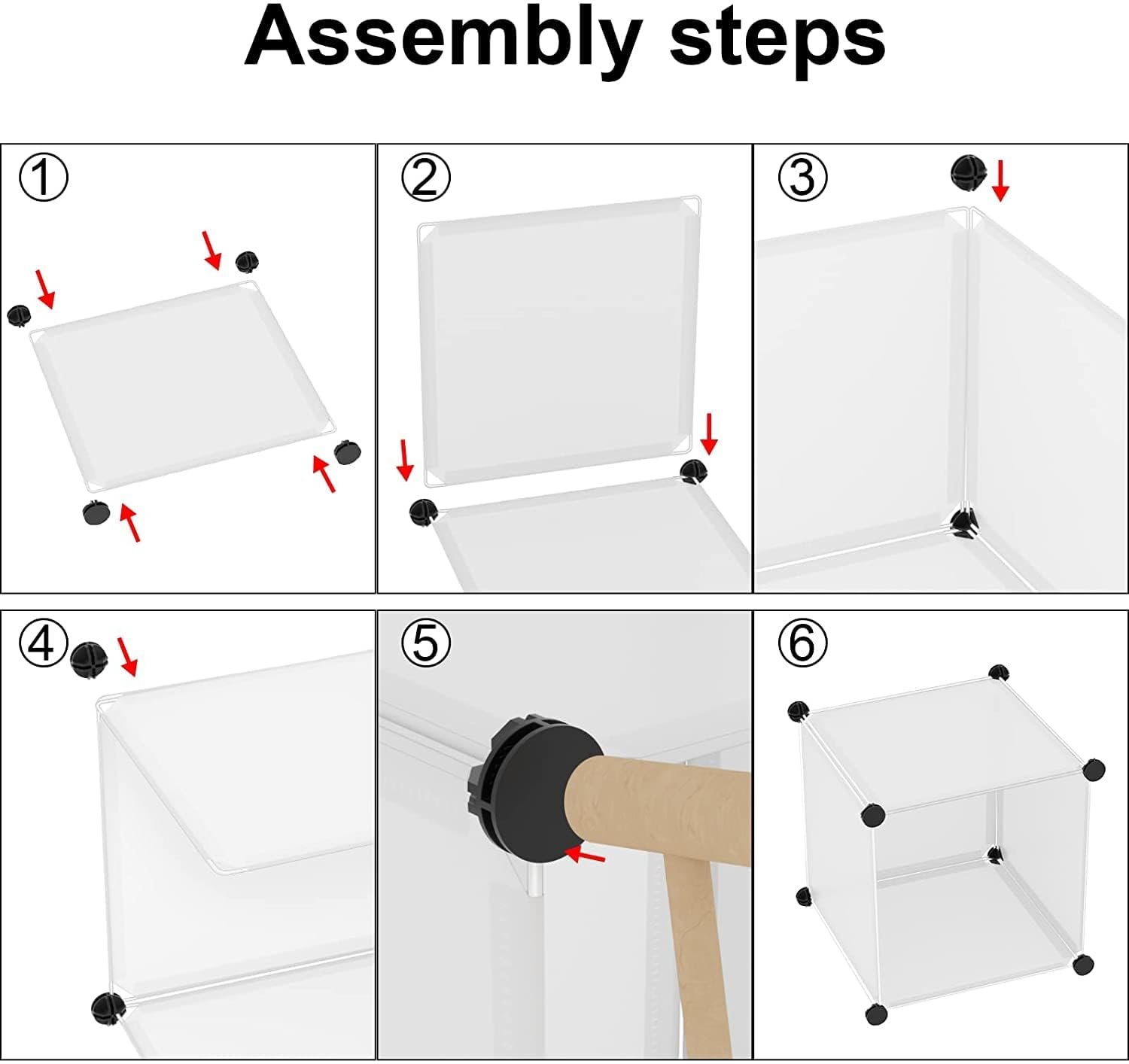 Assembly steps

①

②

③

④

⑤

⑥