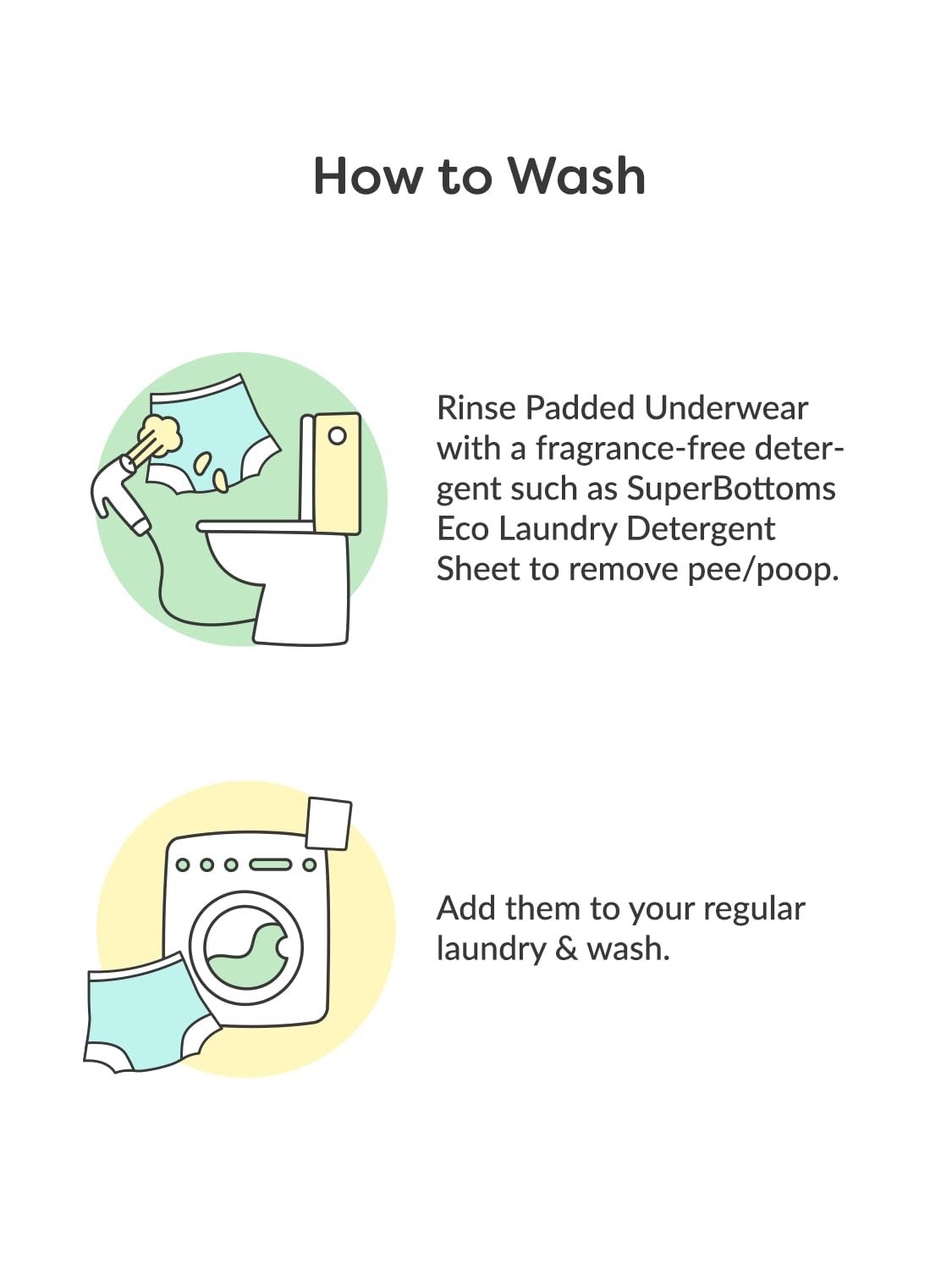 How to Wash

Rinse Padded Underwear with a fragrance-free detergent such as SuperBottoms Eco Laundry Detergent Sheet to remove pee/poop.

Add them to your regular laundry & wash.