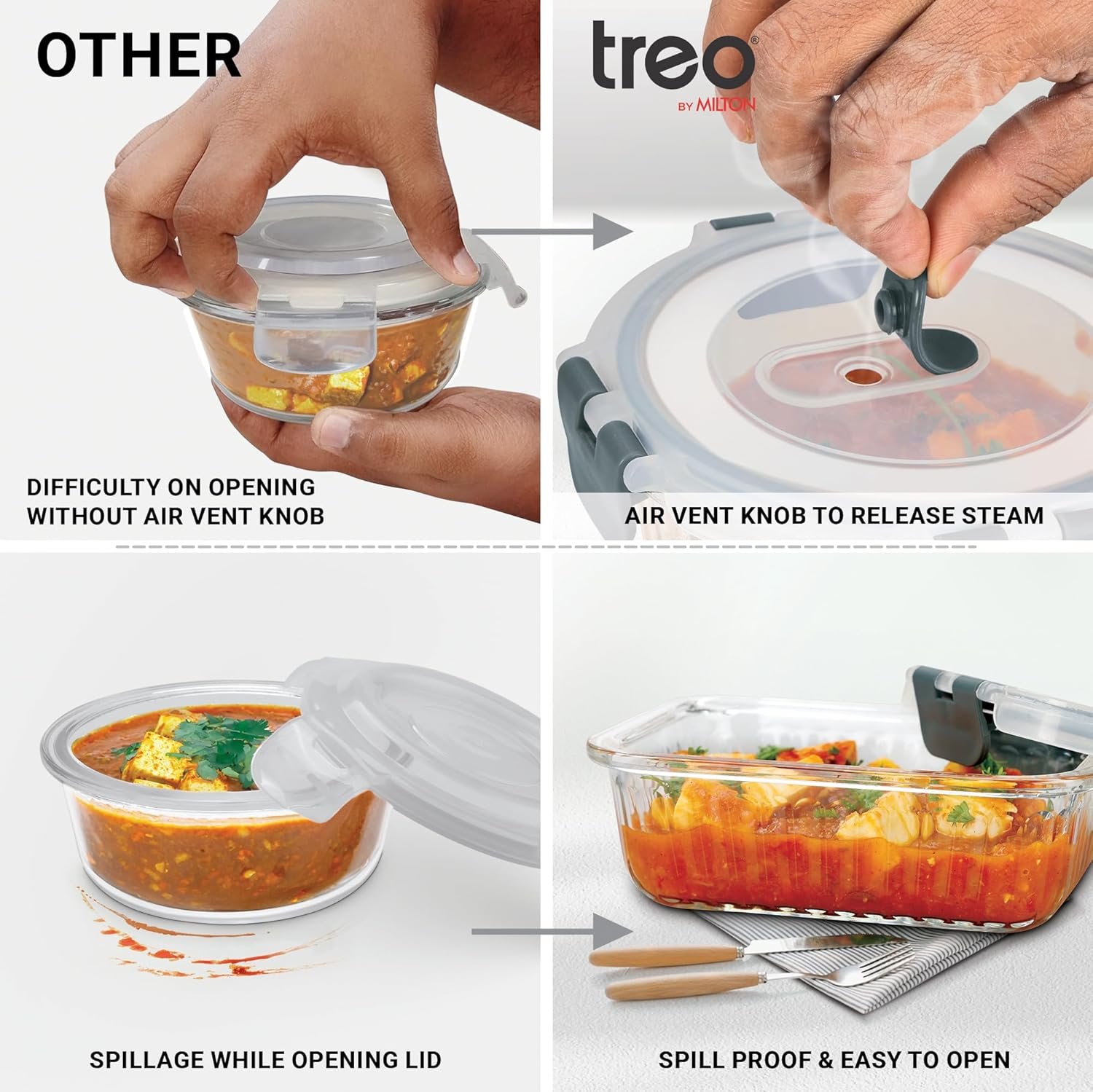 OTHER

treo®
BY MILTON

DIFFICULTY ON OPENING WITHOUT AIR VENT KNOB

AIR VENT KNOB TO RELEASE STEAM

SPILLAGE WHILE OPENING LID

SPILL PROOF & EASY TO OPEN