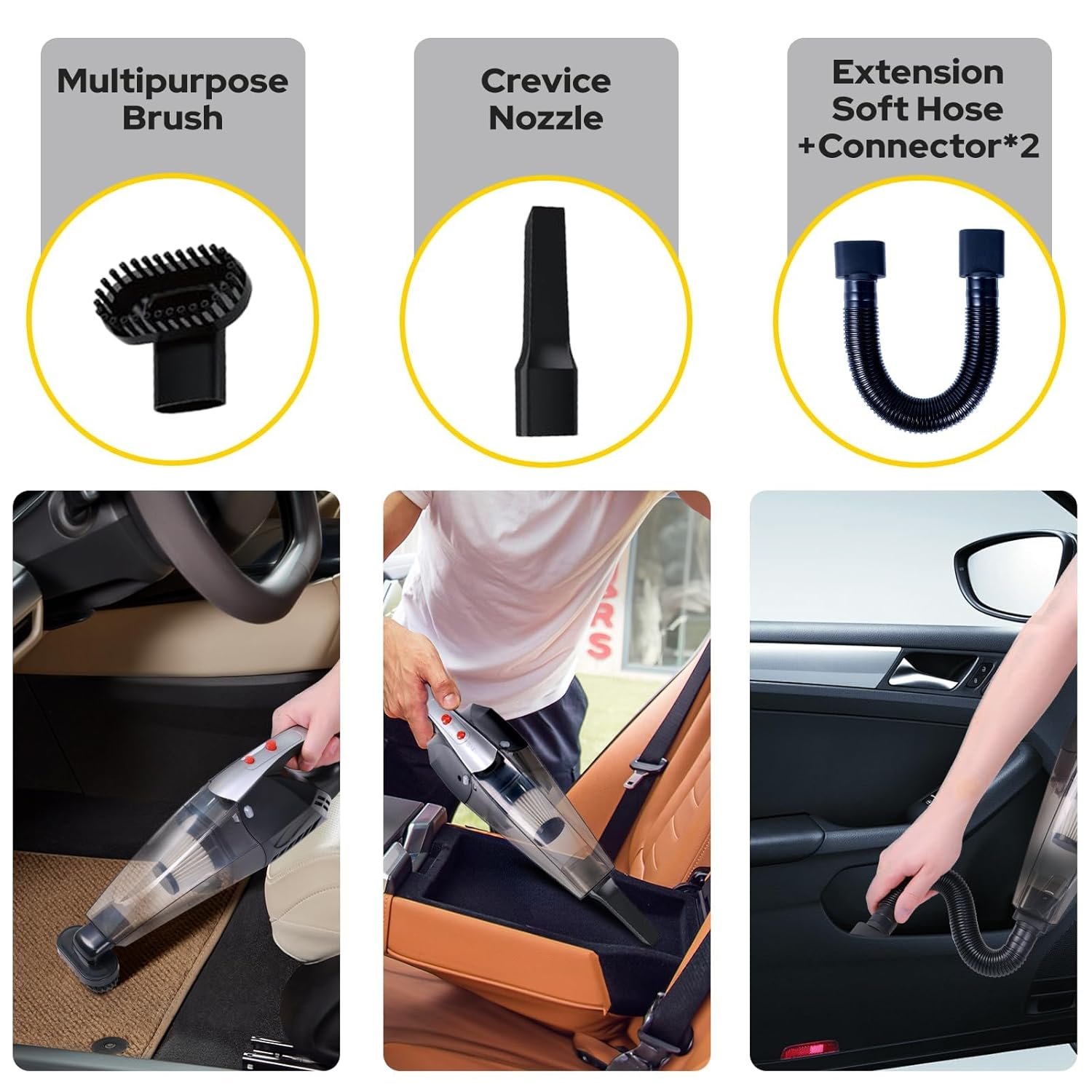 Multipurpose Brush

Crevice Nozzle

Extension Soft Hose +Connector*2