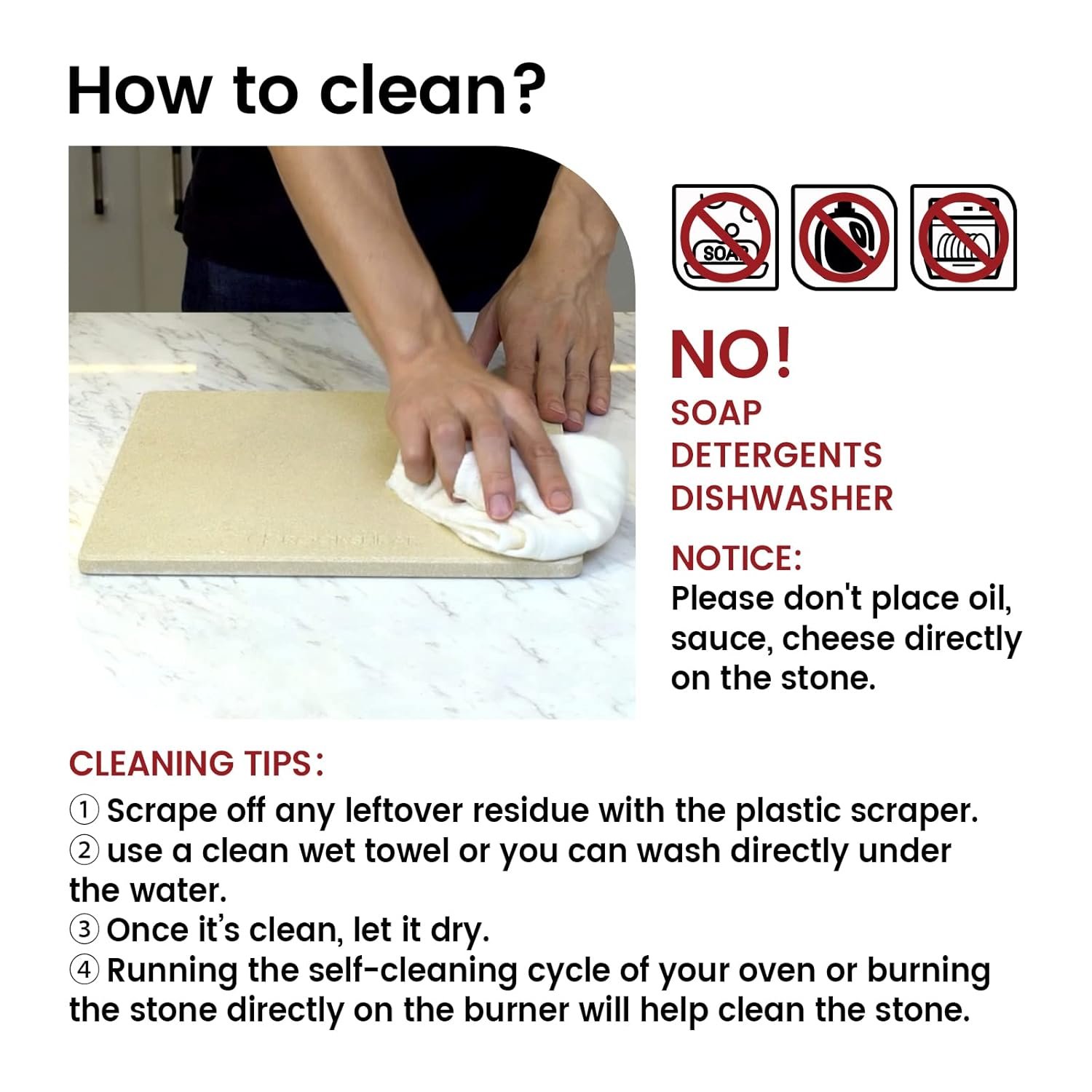 How to clean?

SOAP

NO!
SOAP
DETERGENTS
DISHWASHER

NOTICE:
Please don't place oil, sauce, cheese directly on the stone.

CLEANING TIPS:
① Scrape off any leftover residue with the plastic scraper.
② use a clean wet towel or you can wash directly under the water.
③ Once it's clean, let it dry.
④ Running the self-cleaning cycle of your oven or burning the stone directly on the burner will help clean the stone.