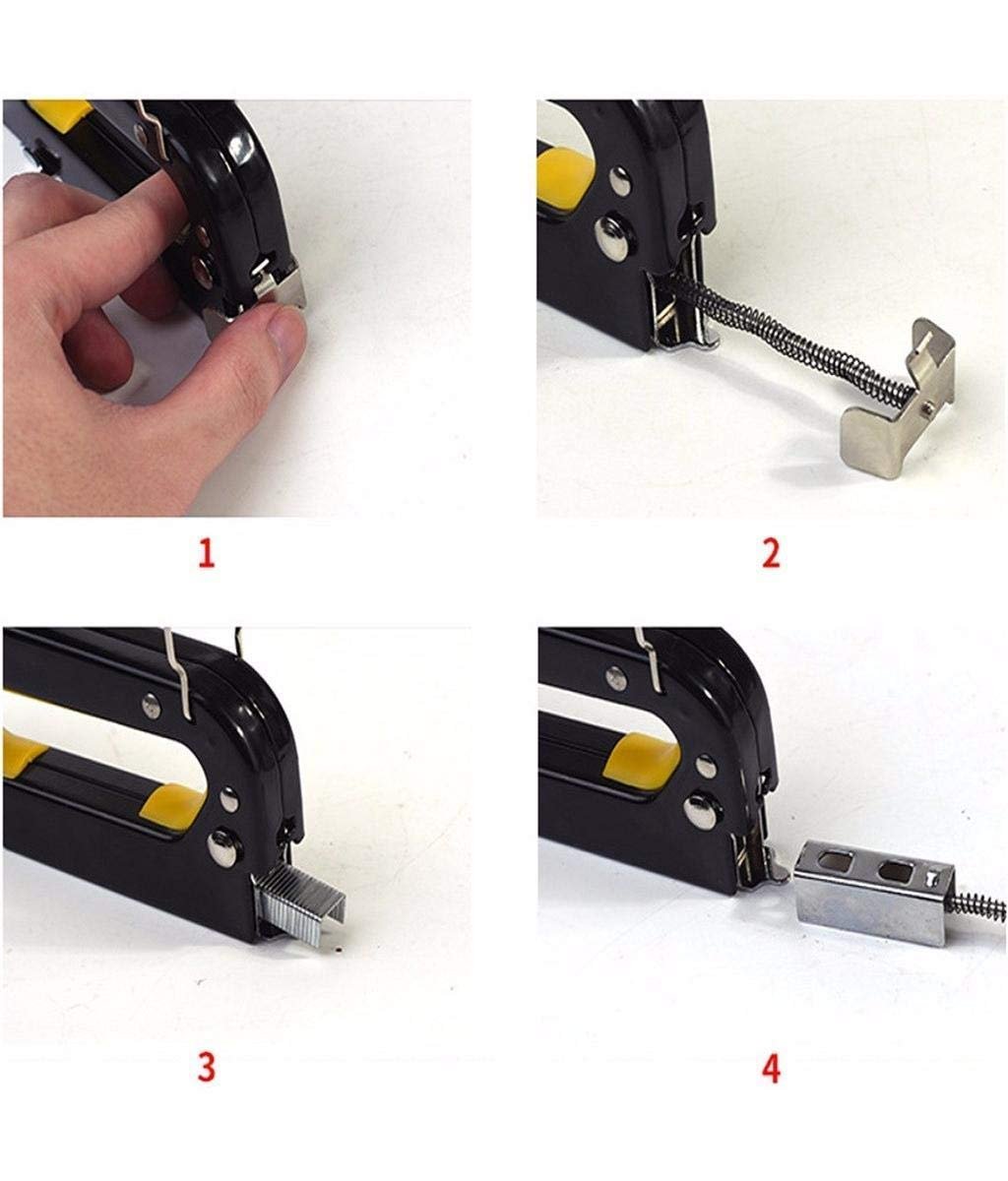 1

2

3

4