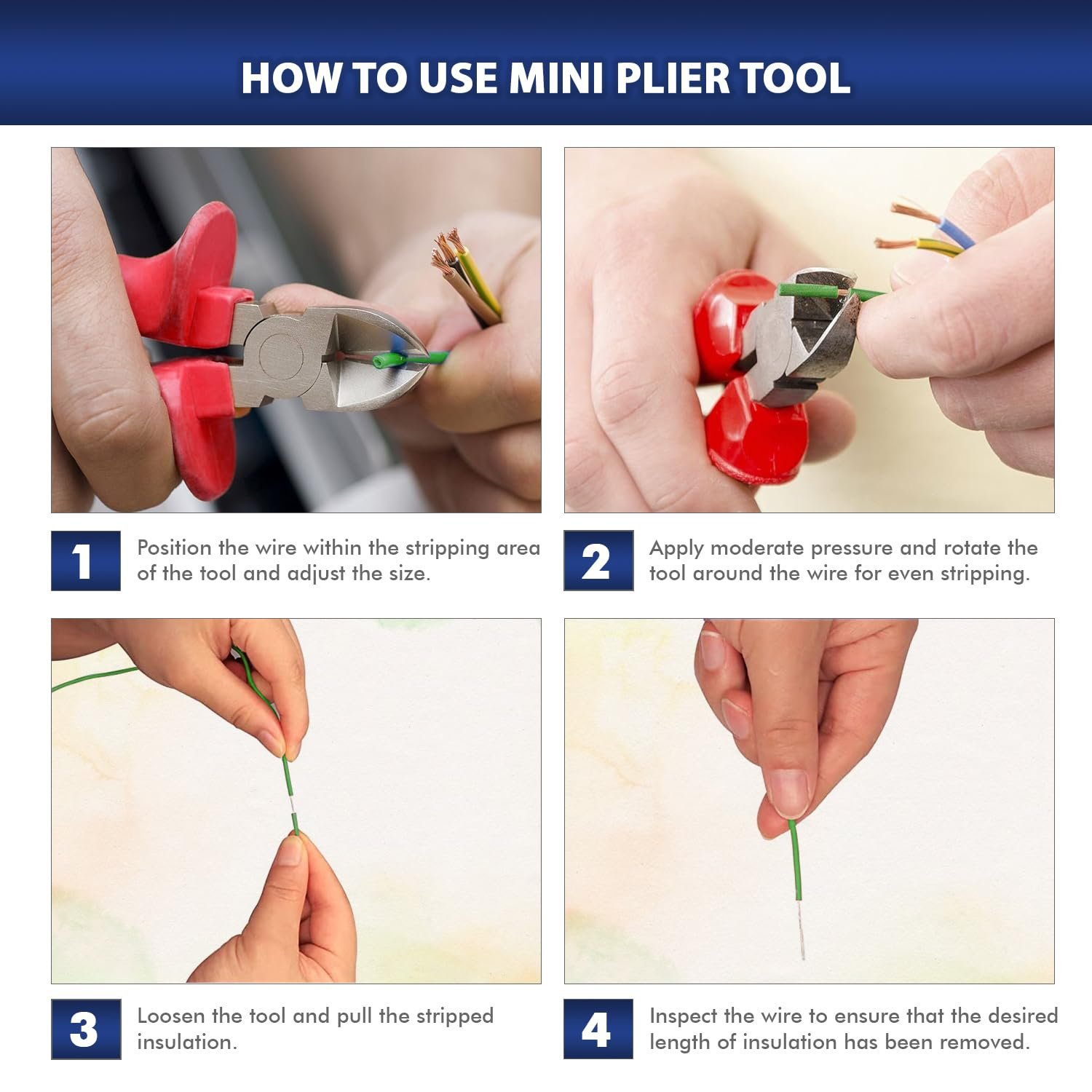 HOW TO USE MINI PLIER TOOL

1
Position the wire within the stripping area of the tool and adjust the size.

2
Apply moderate pressure and rotate the tool around the wire for even stripping.

3
Loosen the tool and pull the stripped insulation.

4
Inspect the wire to ensure that the desired length of insulation has been removed.