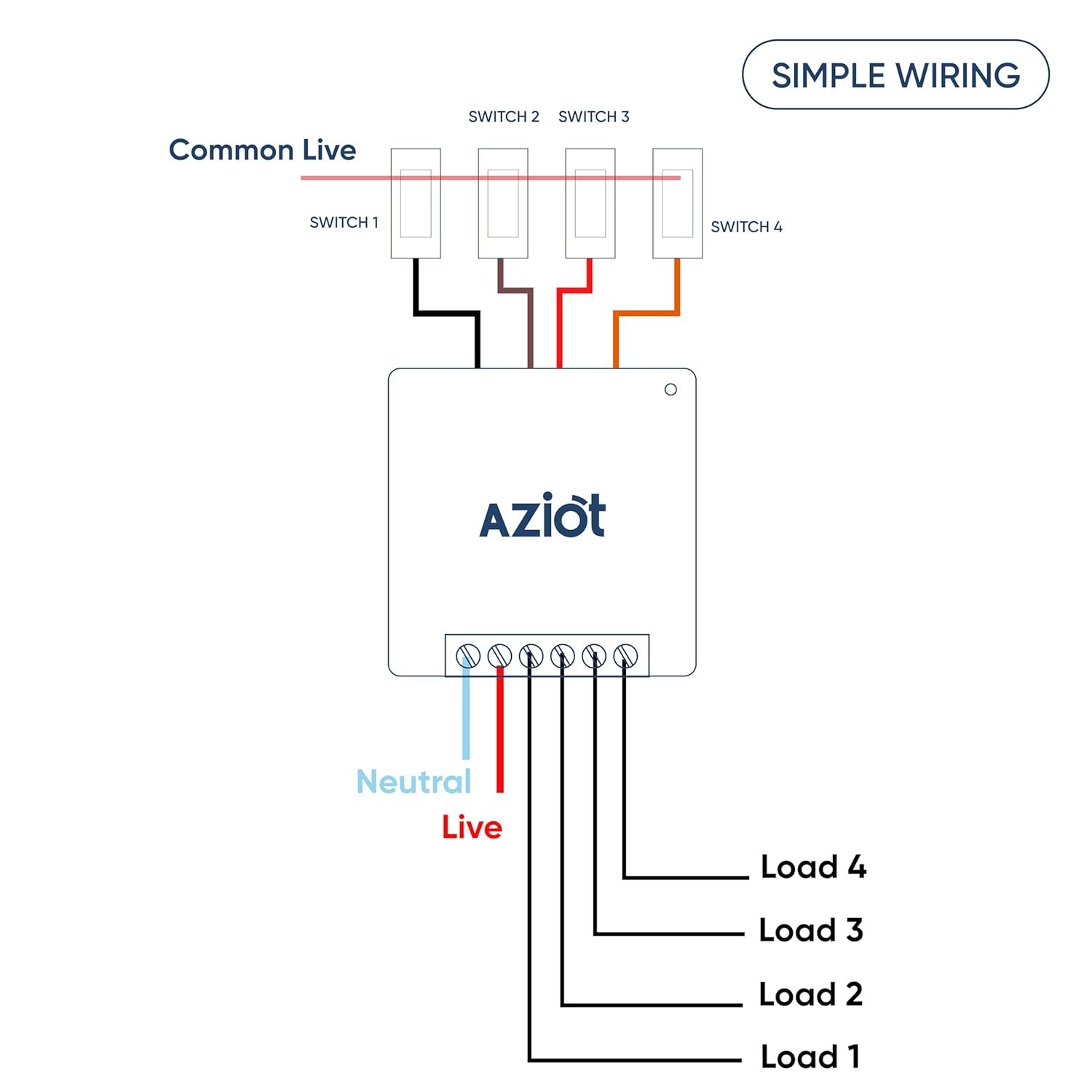 SIMPLE WIRING

SWITCH 2 SWITCH 3

Common Live

SWITCH 1

SWITCH 4

AZIOT

Neutral

Live

Load 4

Load 3

Load 2

Load 1