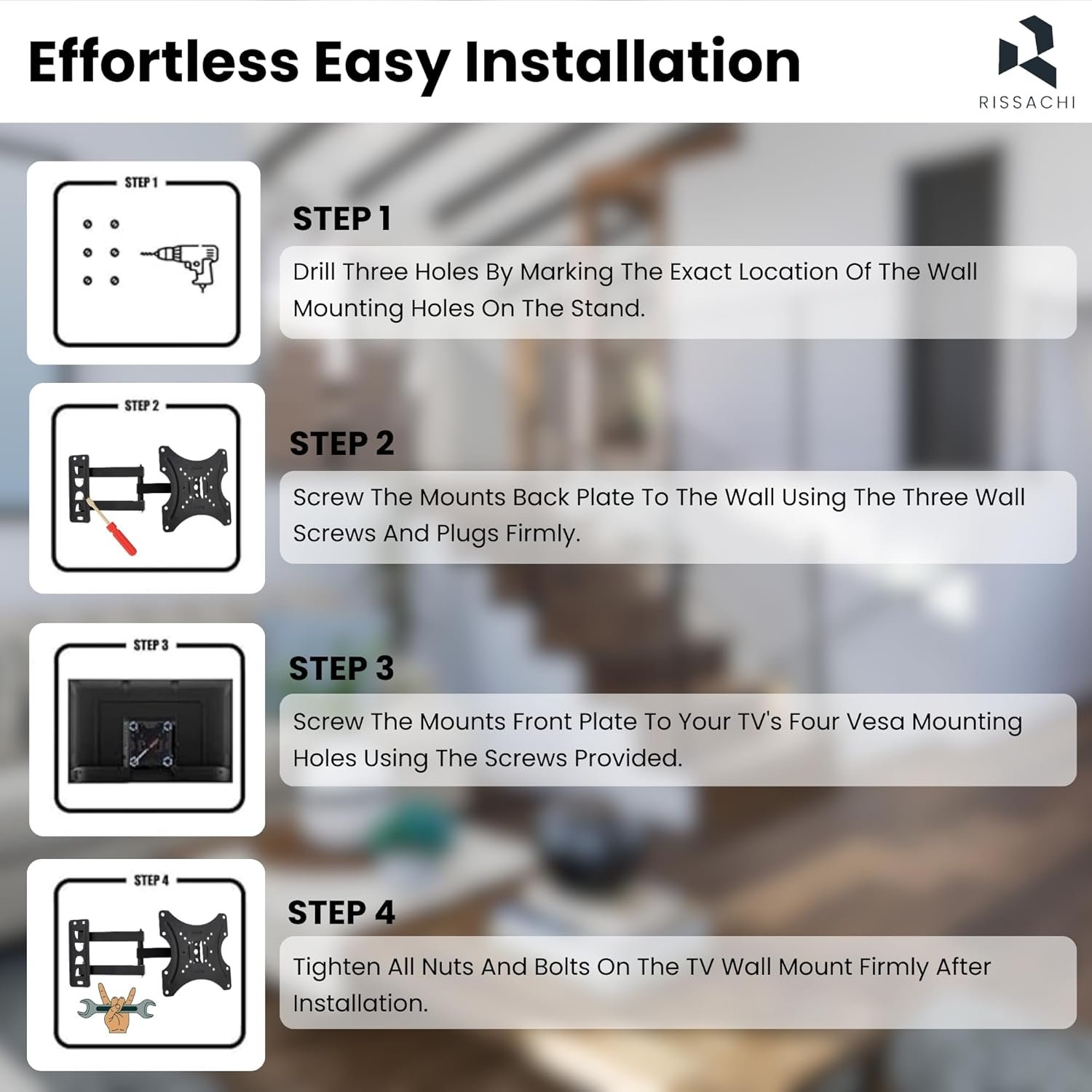 Effortless Easy Installation

RISSACHI

STEP 1

STEP 1

Drill Three Holes By Marking The Exact Location Of The Wall Mounting Holes On The Stand.

STEP 2

STEP 2

Screw The Mounts Back Plate To The Wall Using The Three Wall Screws And Plugs Firmly.

STEP 3

STEP 3

Screw The Mounts Front Plate To Your TV's Four Vesa Mounting Holes Using The Screws Provided.

STEP 4

STEP 4

Tighten All Nuts And Bolts On The TV Wall Mount Firmly After Installation.