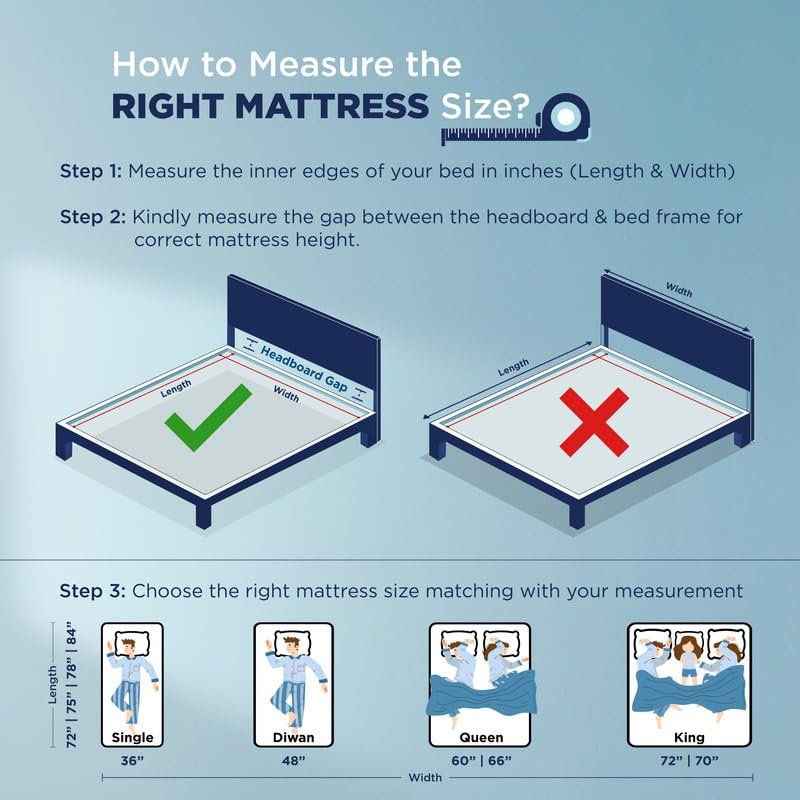 How to Measure the
RIGHT MATTRESS Size?

Step 1: Measure the inner edges of your bed in inches (Length & Width)

Step 2: Kindly measure the gap between the headboard & bed frame for correct mattress height.

Headboard Gap
Length
Width

Width
Length

Step 3: Choose the right mattress size matching with your measurement

Length
72" | 75" | 78" | 84"

Single
36"

Diwan
48"

Queen
60" | 66"

King
72" | 70"

Width