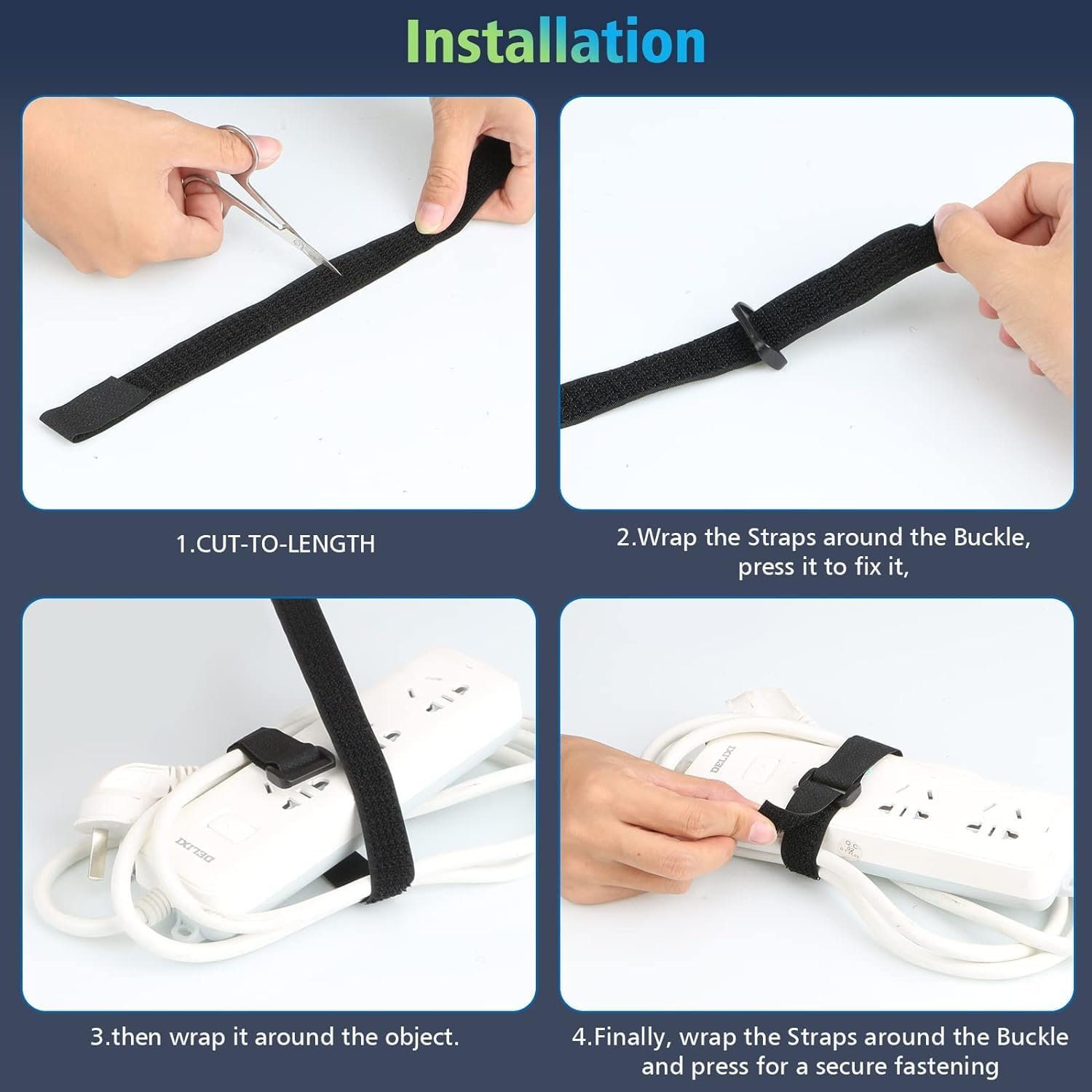 Installation

1.CUT-TO-LENGTH

2.Wrap the Straps around the Buckle, press it to fix it,

DELIXI

3.then wrap it around the object.

DELIXI

4.Finally, wrap the Straps around the Buckle and press for a secure fastening